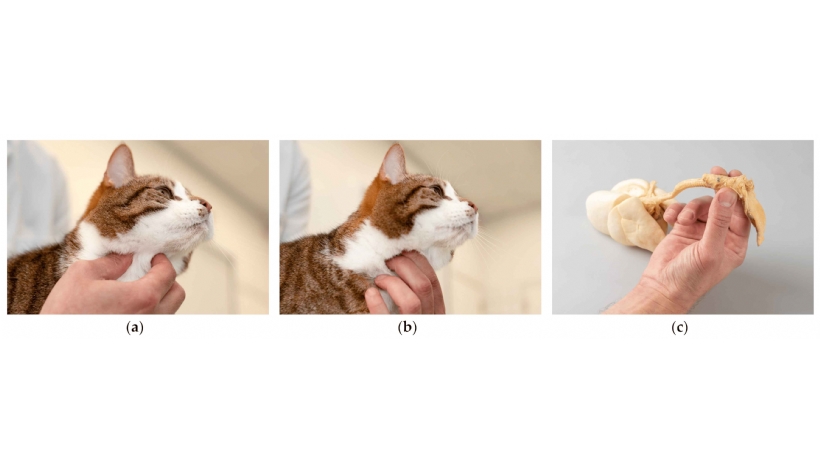 (a)

(b)

(c)