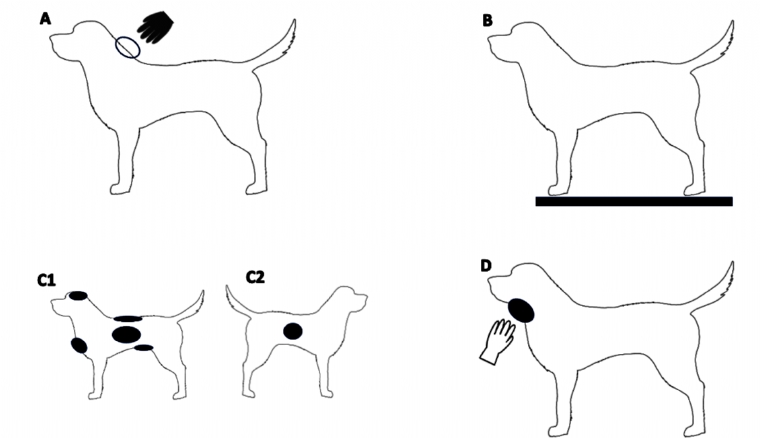 A

B

C1

C2

D