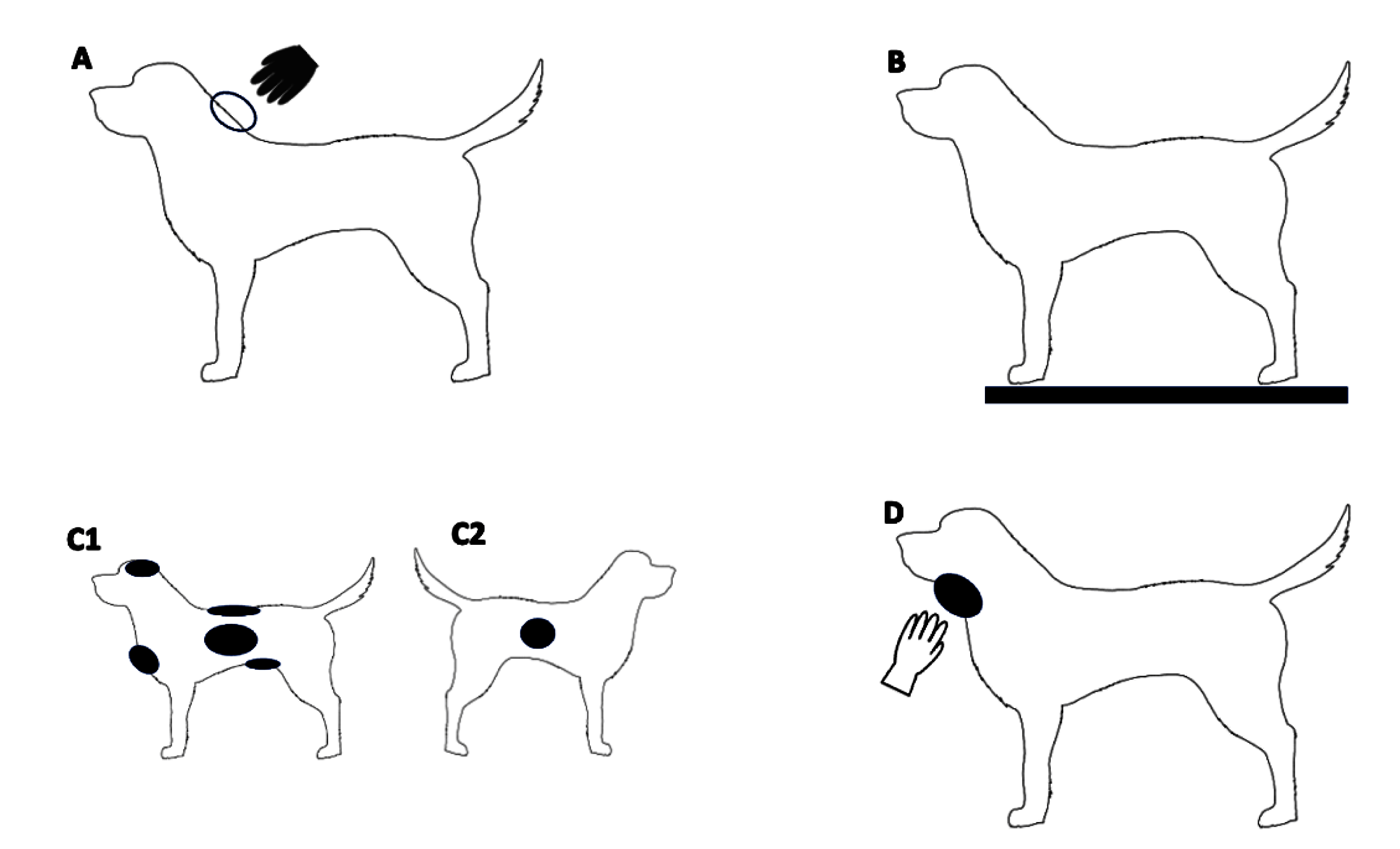 A

B

C1

C2

D